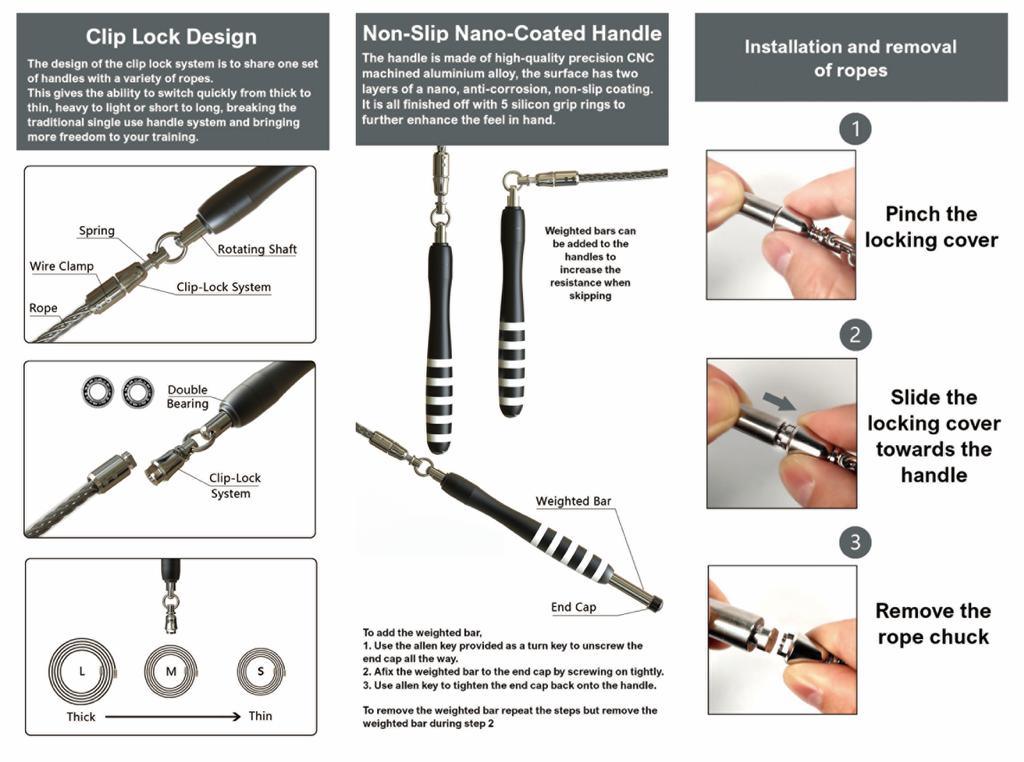 Clip Lock Design

The design of the clip lock system is to share one set of handles with a variety of ropes.
This gives the ability to switch quickly from thick to thin, heavy to light or short to long, breaking the traditional single use handle system and bringing more freedom to your training.

Spring
Rotating Shaft
Wire Clamp
Clip-Lock System
Rope

Double Bearing
Clip-Lock System

L
M
S
Thick
Thin

Non-Slip Nano-Coated Handle

The handle is made of high-quality precision CNC machined aluminium alloy, the surface has two layers of a nano, anti-corrosion, non-slip coating. It is all finished off with 5 silicon grip rings to further enhance the feel in hand.

Weighted bars can be added to the handles to increase the resistance when skipping

Weighted Bar
End Cap

To add the weighted bar,
1. Use the allen key provided as a turn key to unscrew the end cap all the way.
2. Afix the weighted bar to the end cap by screwing on tightly.
3. Use allen key to tighten the end cap back onto the handle.

To remove the weighted bar repeat the steps but remove the weighted bar during step 2

Installation and removal of ropes

1
Pinch the locking cover

2
Slide the locking cover towards the handle

3
Remove the rope chuck